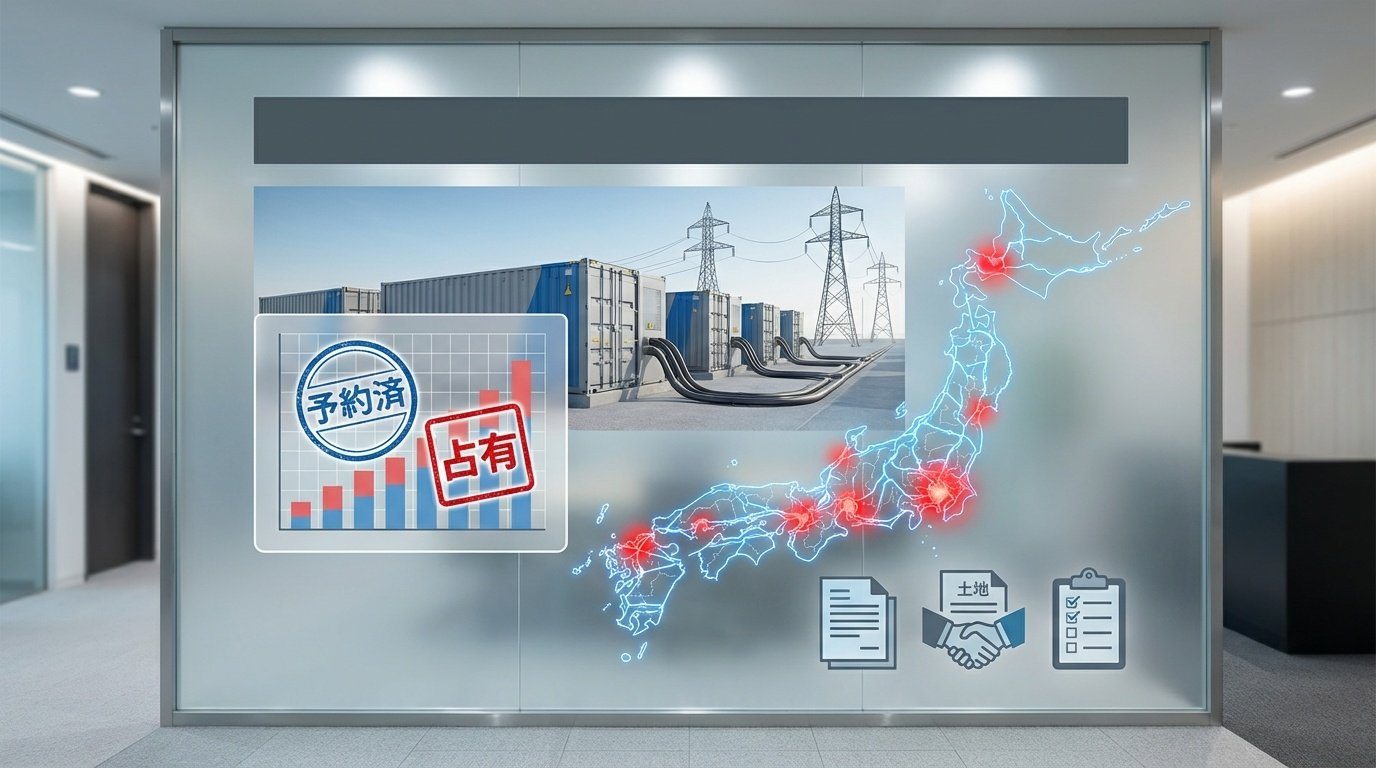 予約済
占有
土地